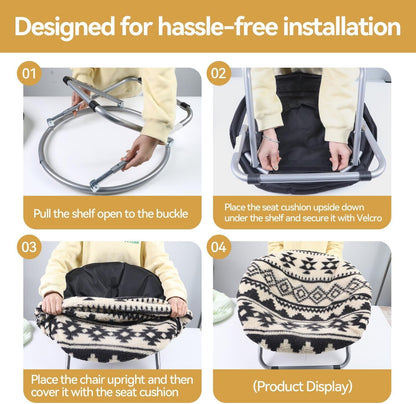 Designed for hassle-free installation

01

Pull the shelf open to the buckle

02

Place the seat cushion upside down under the shelf and secure it with Velcro

03

Place the chair upright and then cover it with the seat cushion

04

(Product Display)